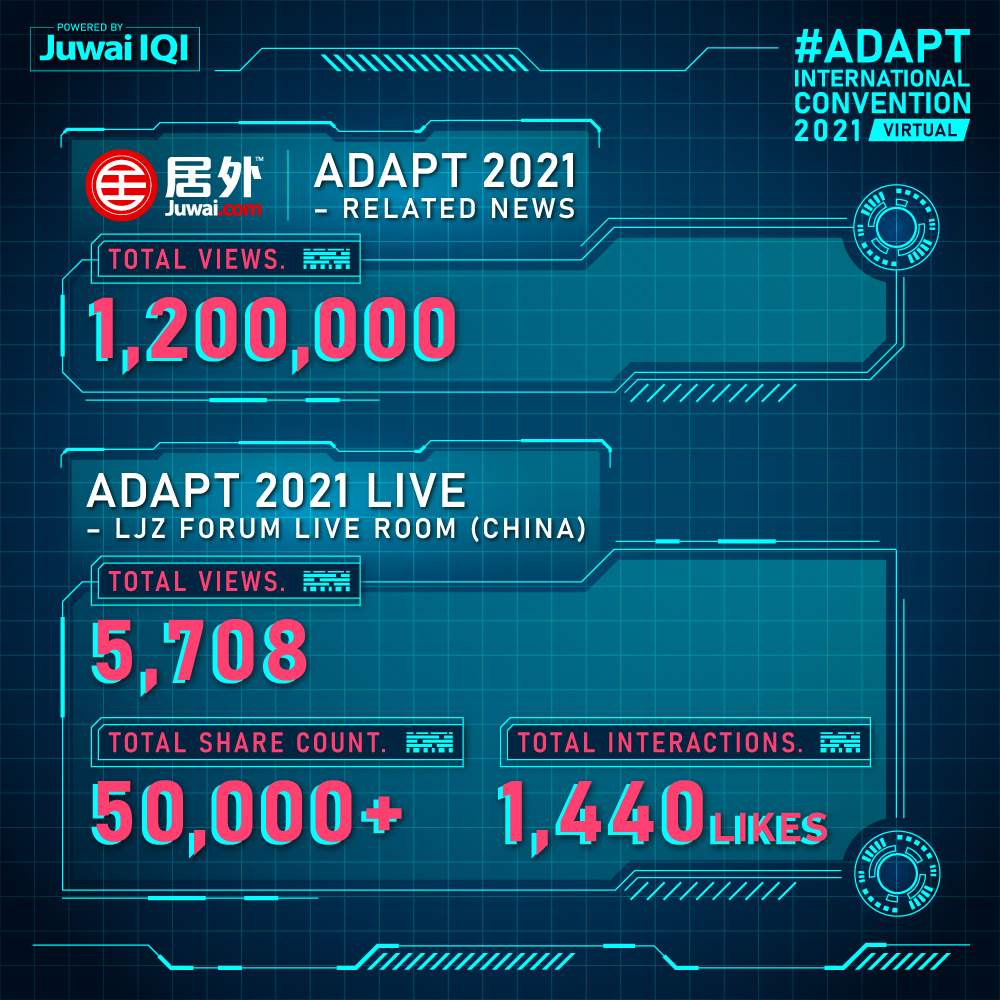 POWERED BY
Juwai IQI

#ADAPT
INTERNATIONAL
CONVENTION
2021 VIRTUAL

居外™
Juwai.com

ADAPT 2021
– RELATED NEWS

TOTAL VIEWS.

1,200,000

ADAPT 2021 LIVE
– LJZ FORUM LIVE ROOM (CHINA)

TOTAL VIEWS.

5,708

TOTAL SHARE COUNT.

50,000+

TOTAL INTERACTIONS.

1,440 LIKES