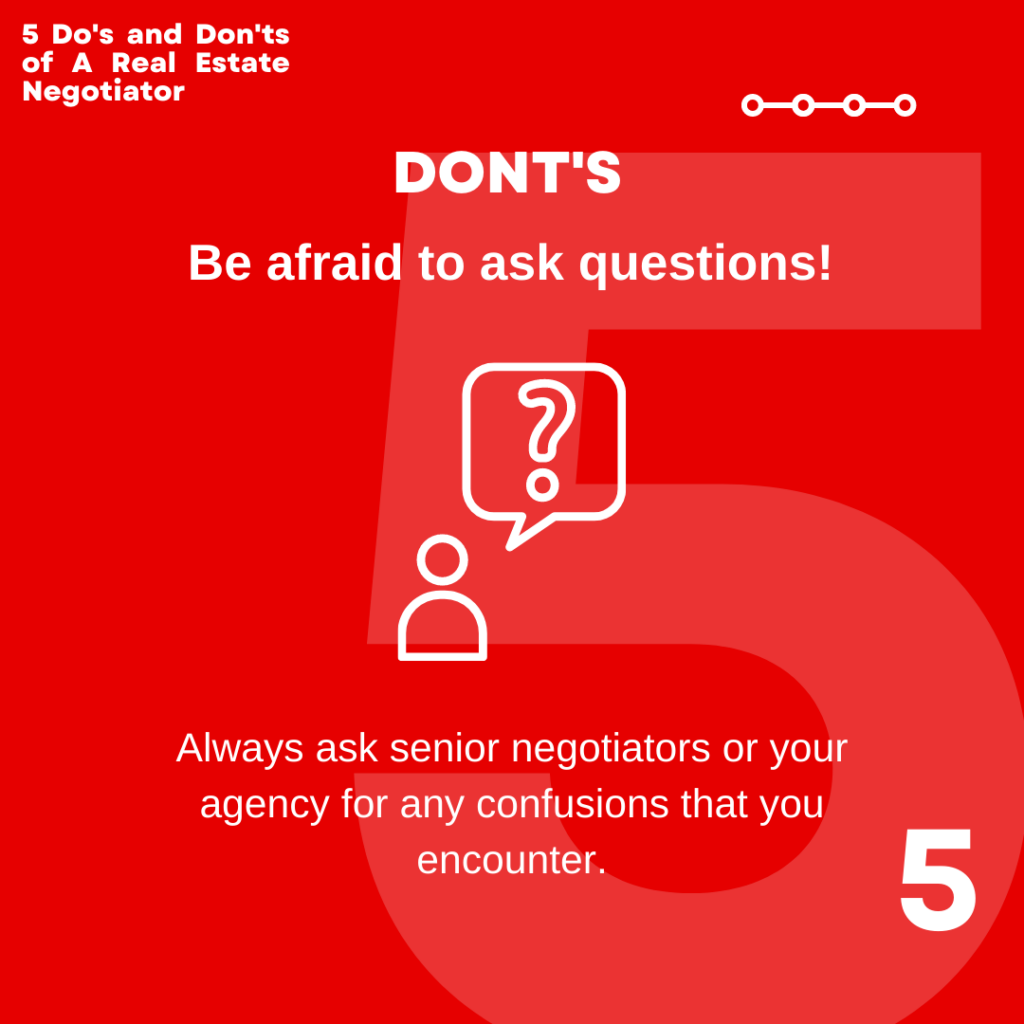 5 Do's and Don'ts of A Real Estate Negotiator

DONT'S

Be afraid to ask questions!

?

Always ask senior negotiators or your agency for any confusions that you encounter.

5